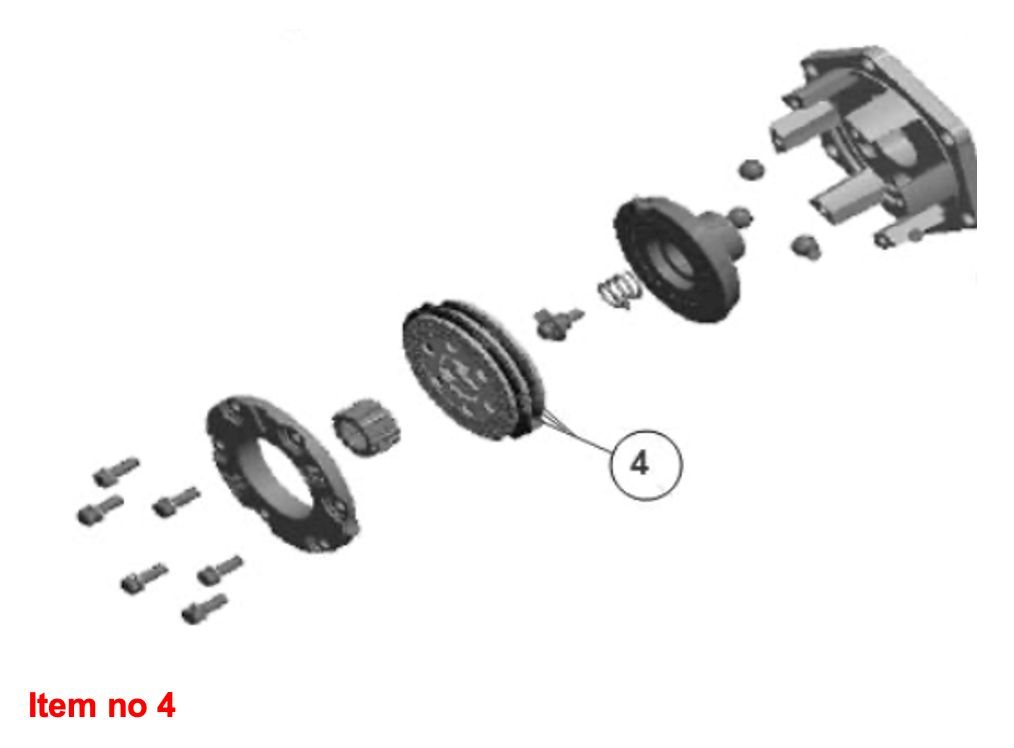 4

Item no 4