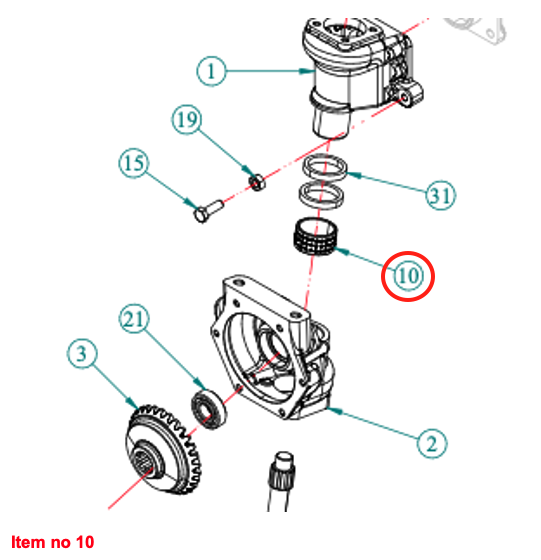 1
19
15
31
10
21
3
2
Item no 10