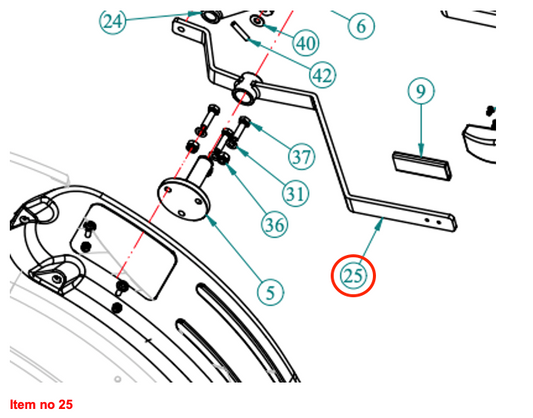 24
6
40
42
9
37
31
36
5
25

Item no 25