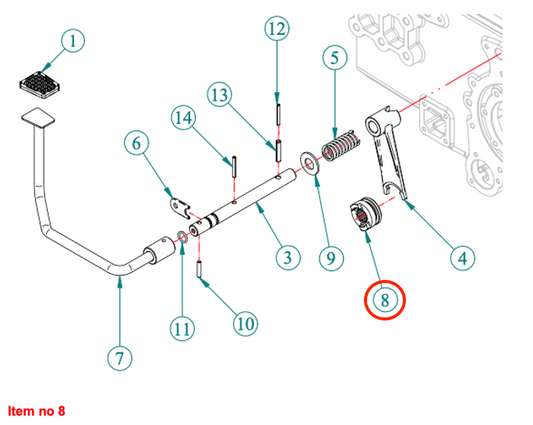 1
12
5
13
14
6
3
9
4
8
11
10
7

Item no 8