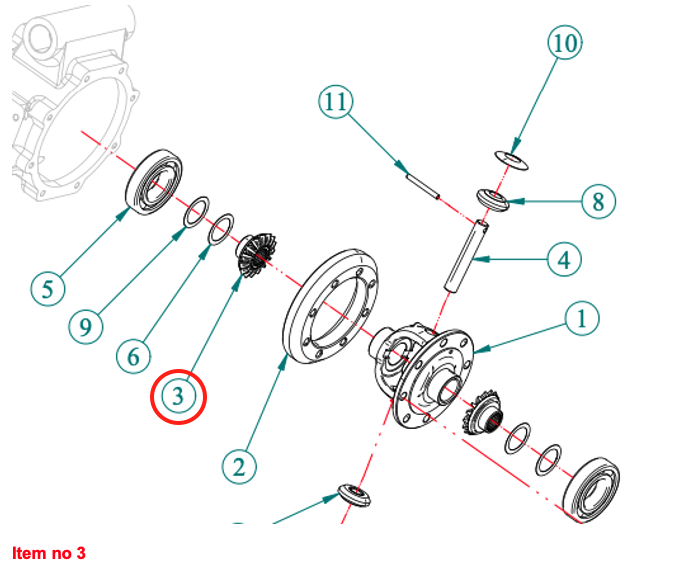 10
11
8
4
1
5
9
6
3
2
Item no 3