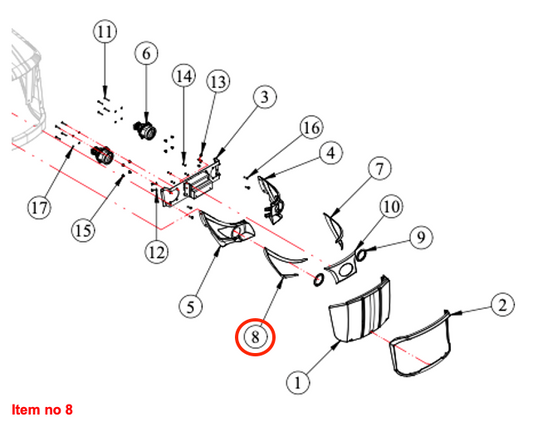 11
6
14
13
3
16
4
7
10
9
17
15
12
5
8
2
1
Item no 8