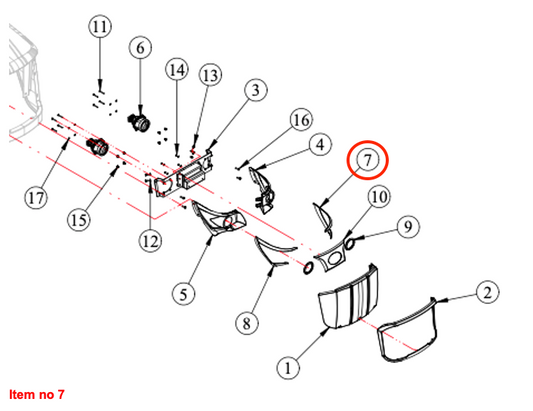 11
6
14
13
3
16
4
7
10
9
17
15
12
5
8
2
1
Item no 7