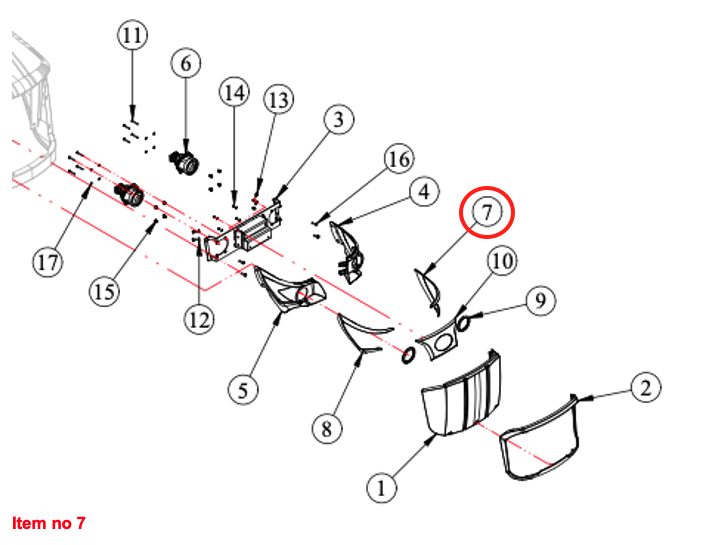 11
6
14
13
3
16
4
7
10
9
17
15
12
5
8
2
1

Item no 7