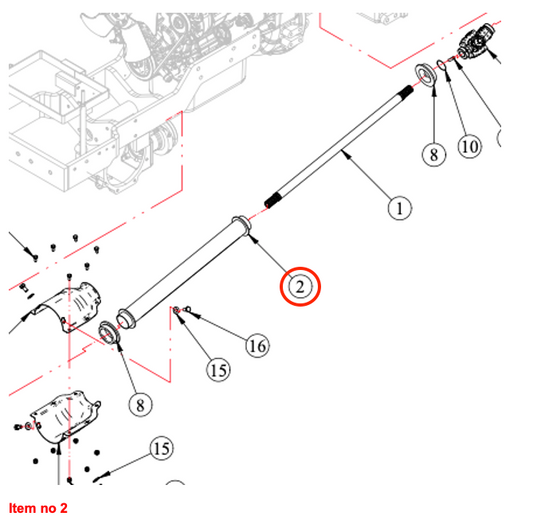 8
10
1
2
16
15
8
15
Item no 2