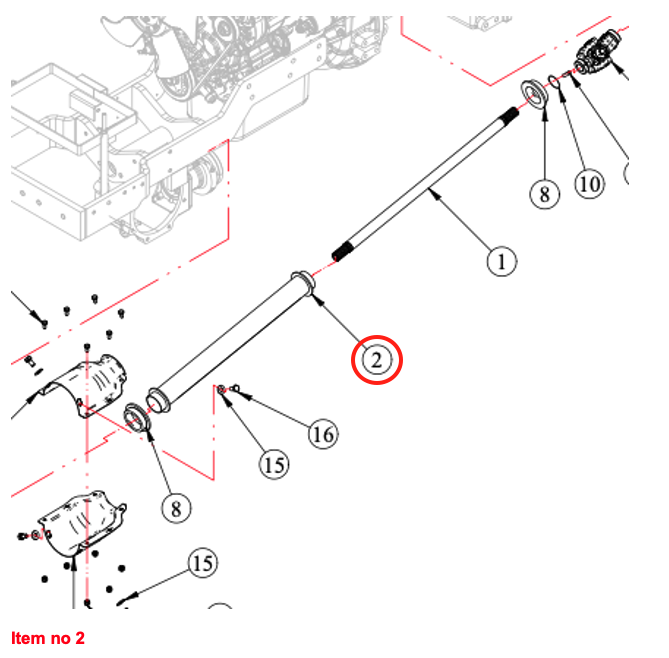 8
10
1
2
16
15
8
15
Item no 2