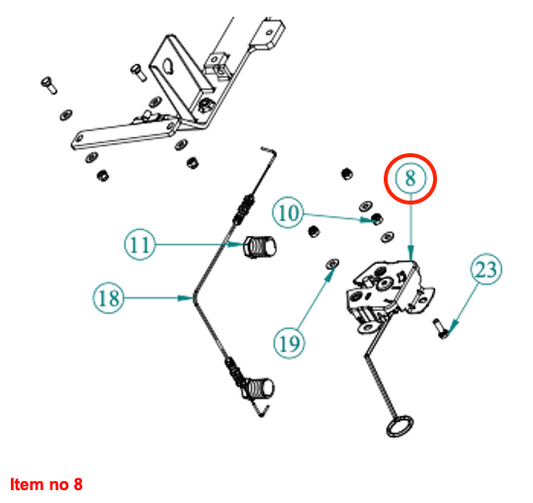 8
10
11
23
18
19
Item no 8