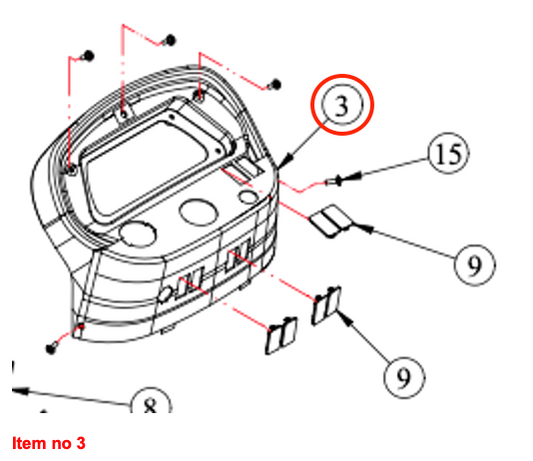 3

15

9

9

8

Item no 3