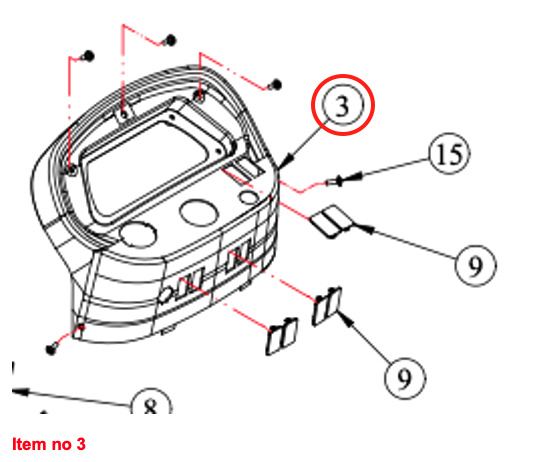 3

15

9

9

8

Item no 3