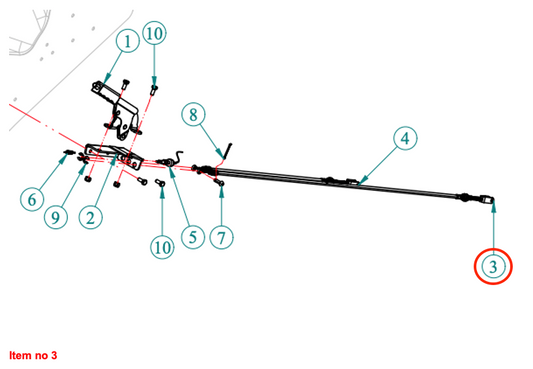 1
10
8
4
6
9
2
10
5
7
3

Item no 3