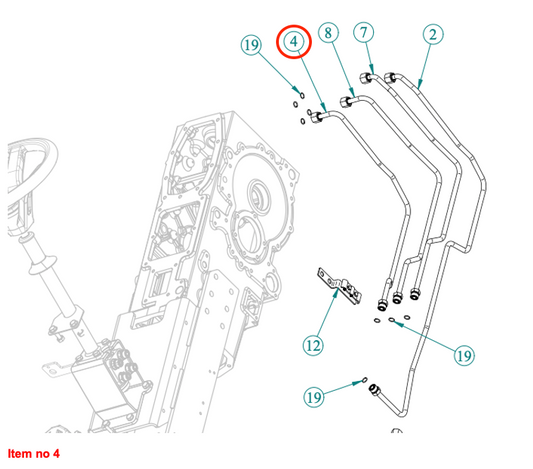 19
4
8
7
2
12
19
19

Item no 4