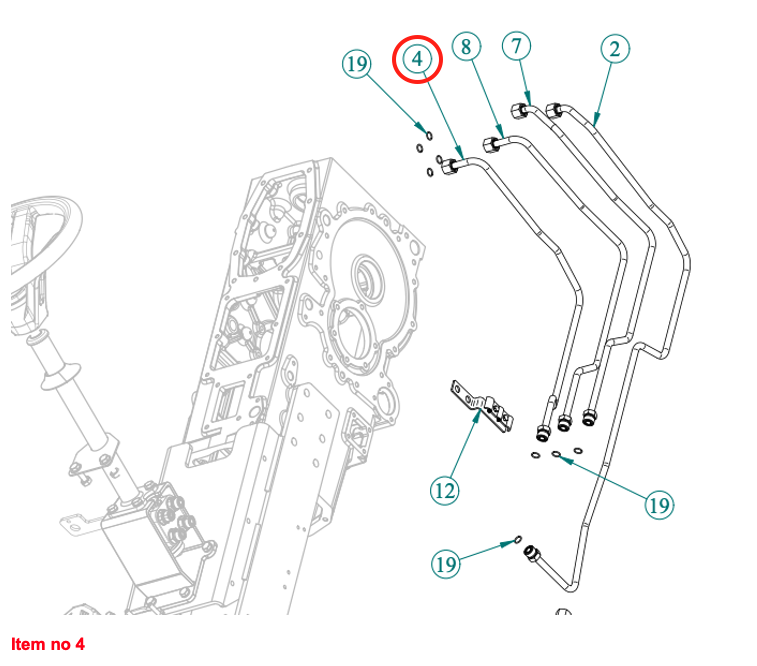 19
4
8
7
2
12
19
19
Item no 4