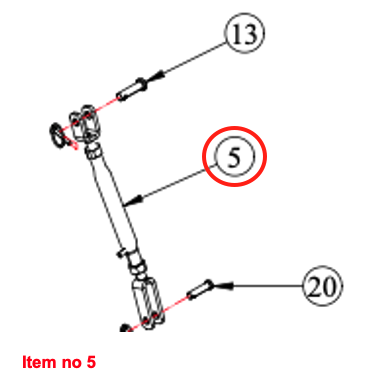 13

5

20

Item no 5