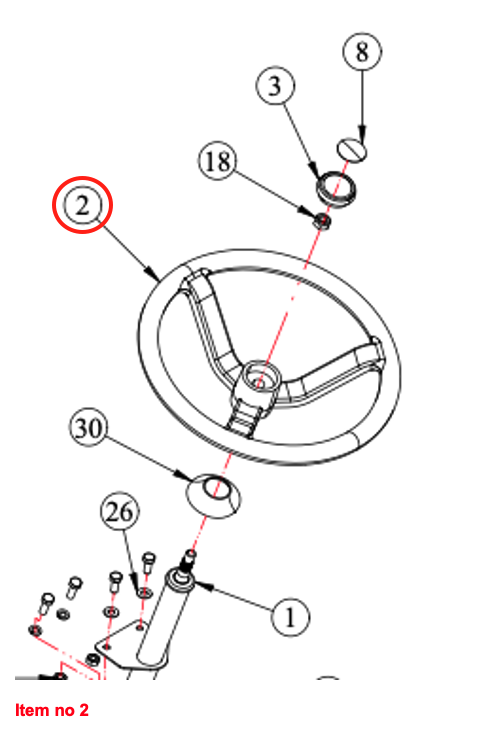 8
3
18
2
30
26
1
Item no 2