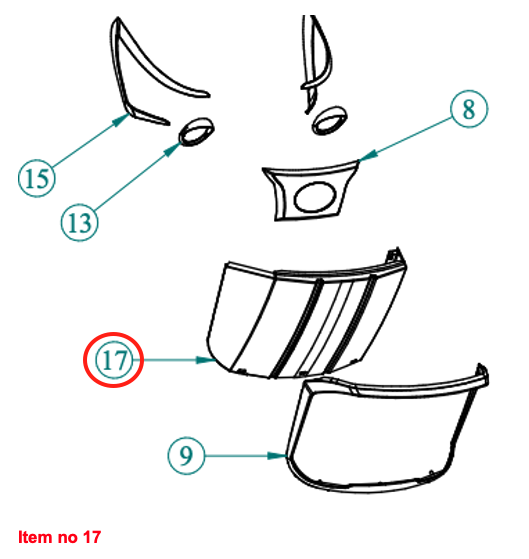 8

15

13

17

9

Item no 17