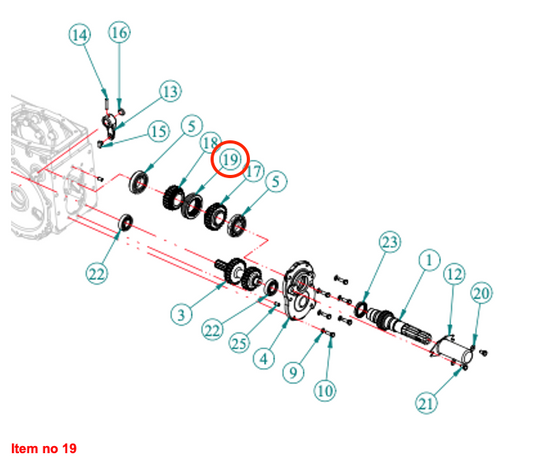 14
16
13
15
5
18
19
17
5
22
23
1
12
20
3
22
25
4
9
10
21
Item no 19