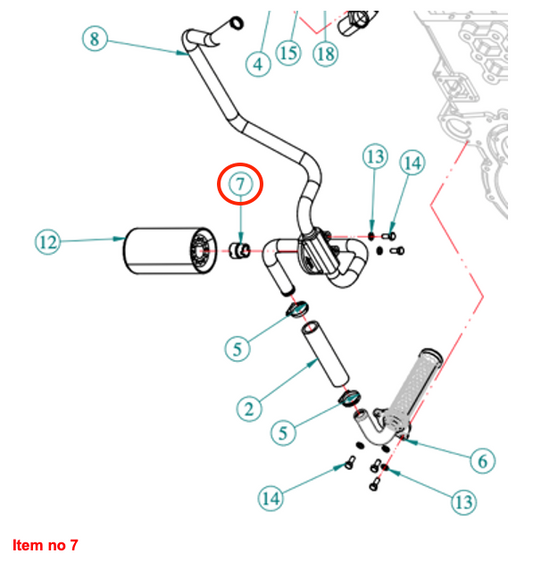 8
4
15
18
13
14
7
12
5
2
5
6
14
13
Item no 7