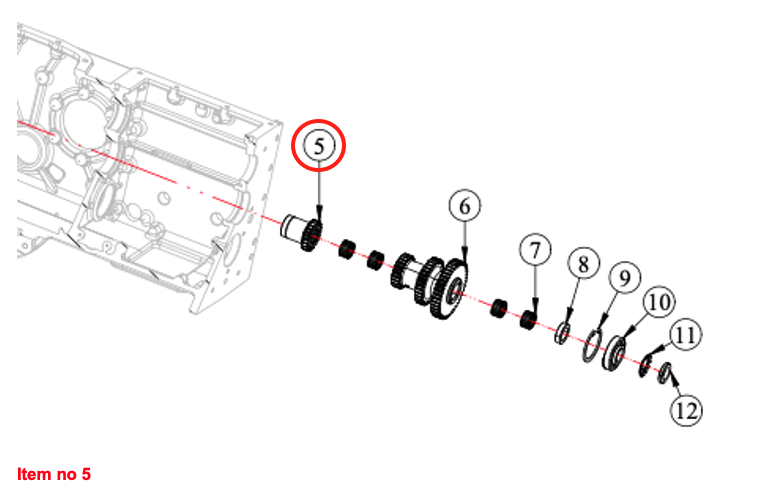 5
6
7
8
9
10
11
12

Item no 5