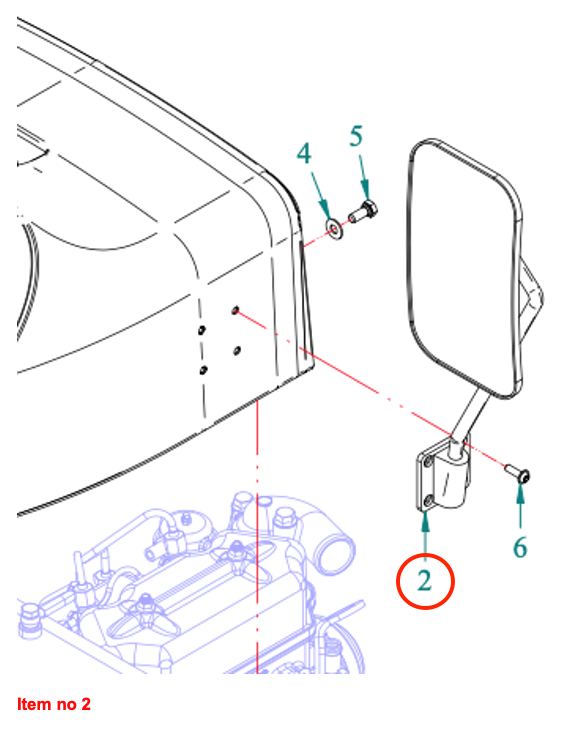 4
5
6
2
Item no 2