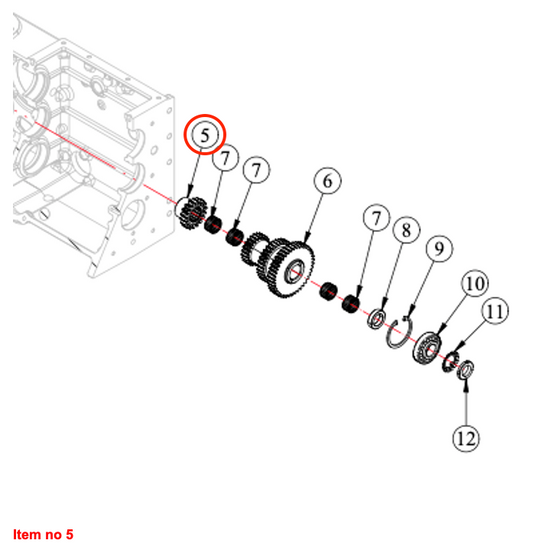 5
7
7
6
7
8
9
10
11
12

Item no 5