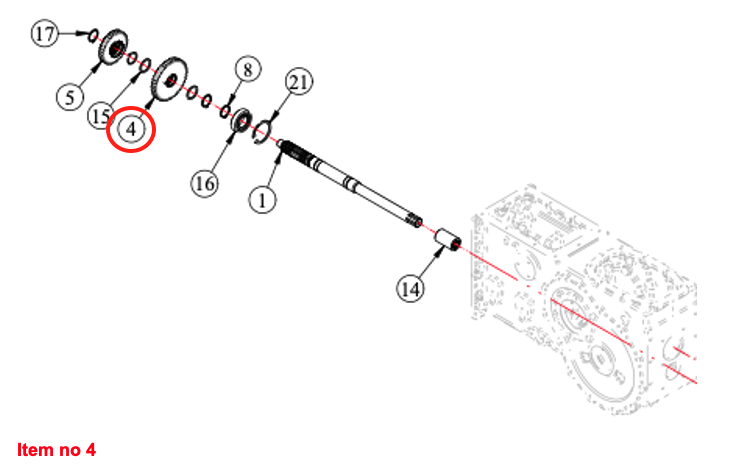 17
5
15
4
8
21
16
1
14

Item no 4