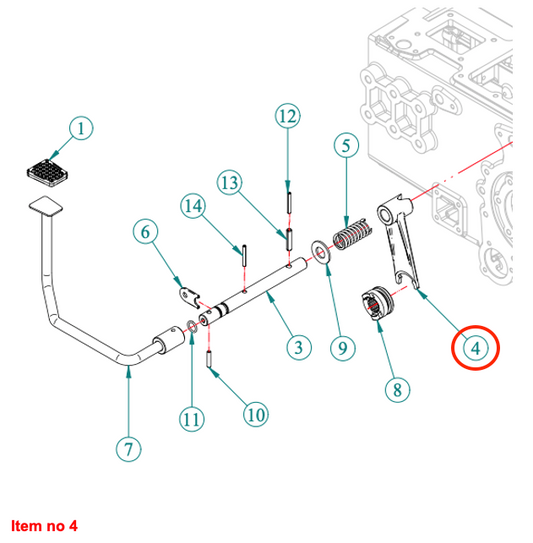 1
12
5
13
14
6
3
9
4
8
11
10
7

Item no 4