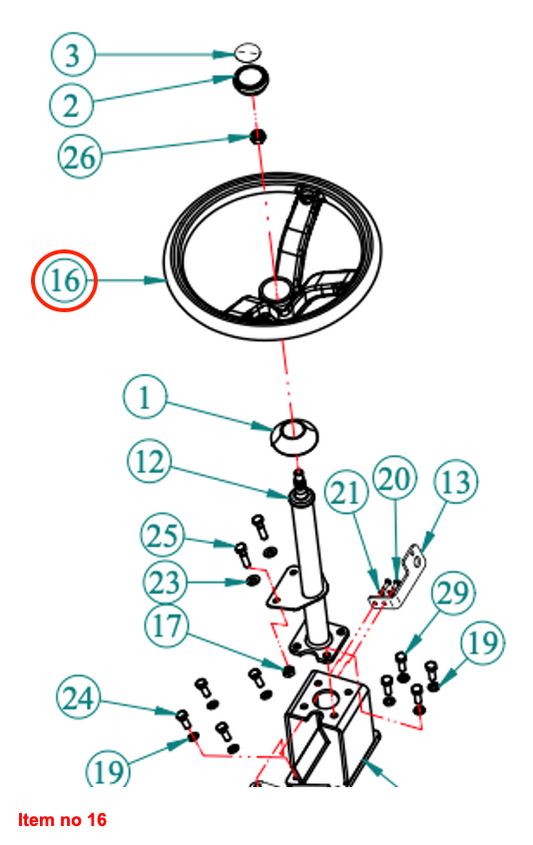 3
2
26
16
1
12
21
20
13
25
23
29
17
19
24
19

Item no 16