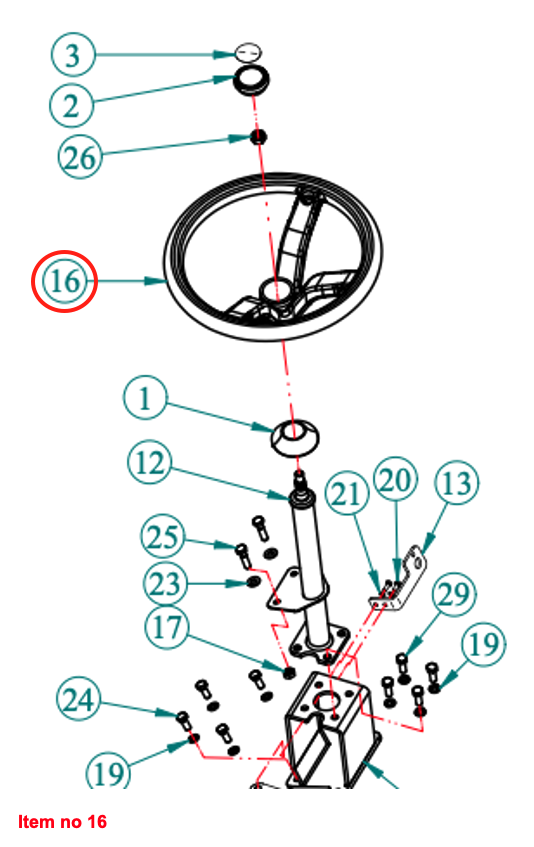 3
2
26
16
1
12
21
20
13
25
23
29
17
19
24
19

Item no 16