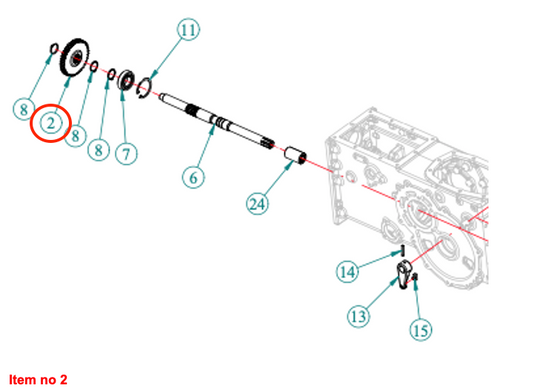 11
8
2
8
8
7
6
24
14
13
15
Item no 2