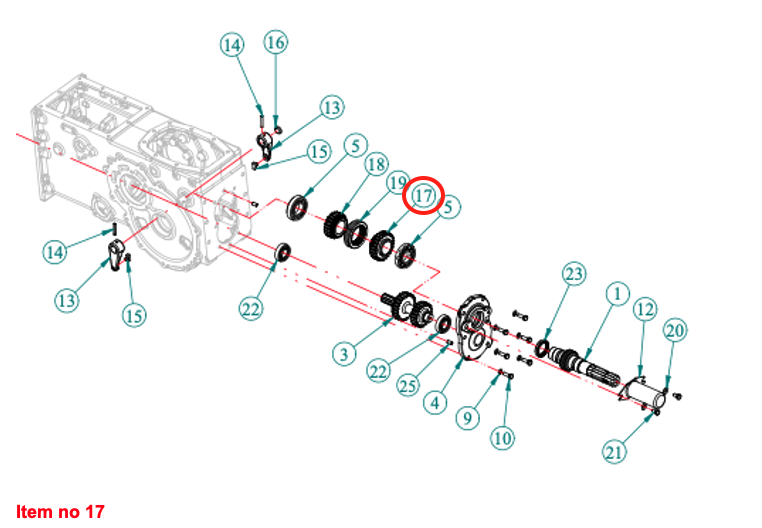 14
16
13
15
5
18
19
17
5
14
13
15
22
23
1
12
20
3
22
25
4
9
10
21

Item no 17