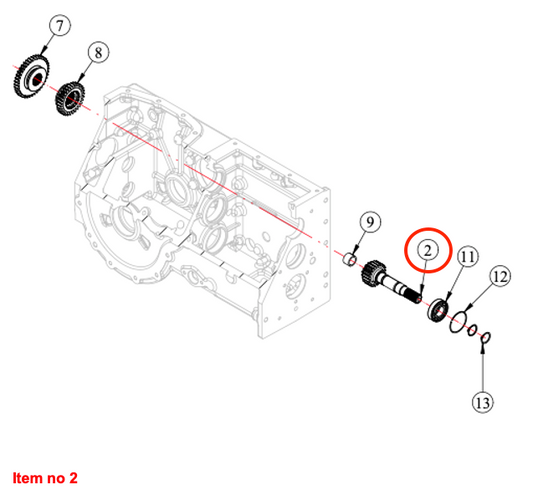 7
8
9
2
11
12
13
Item no 2