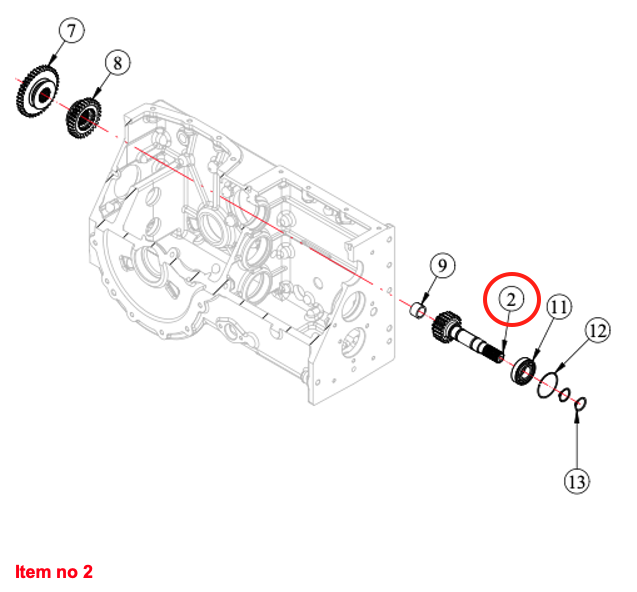 7
8
9
2
11
12
13

Item no 2