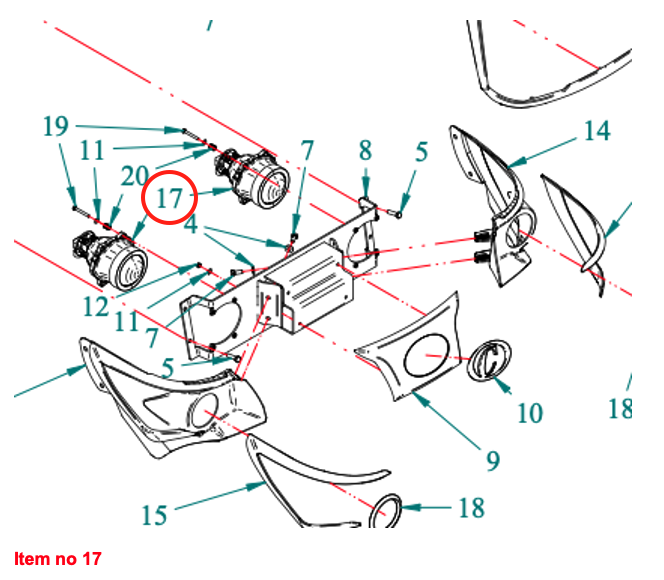 19
11
20
17
7
8
5
14
4
12
11
7
5
10
18
9
15
18
Item no 17