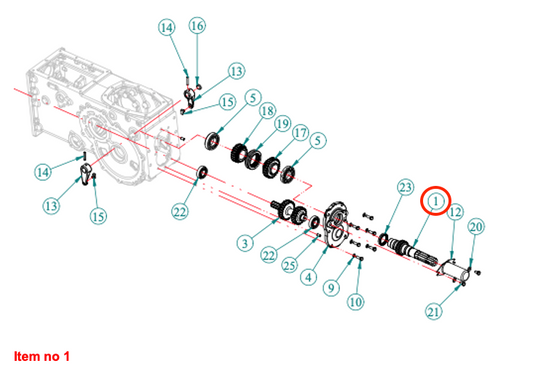 14
16
13
15
5
18
19
17
5
14
13
15
22
23
1
12
20
3
22
25
4
9
10
21
Item no 1