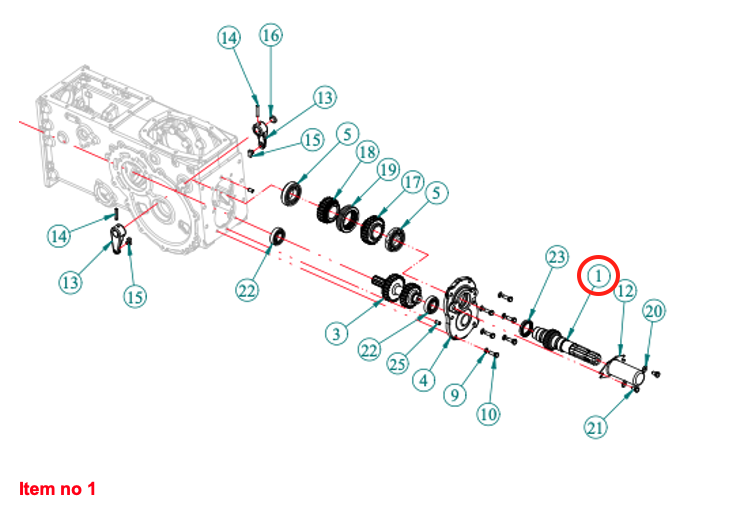 14
16
13
15
5
18
19
17
5
14
13
15
22
23
1
12
20
3
22
25
4
9
10
21

Item no 1