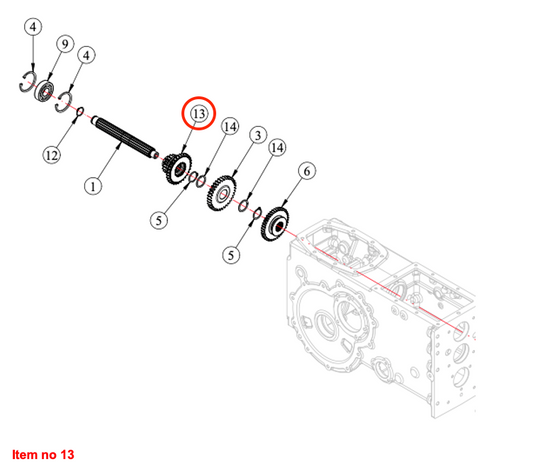 4
9
4
13
14
3
14
6
12
1
5
5
Item no 13