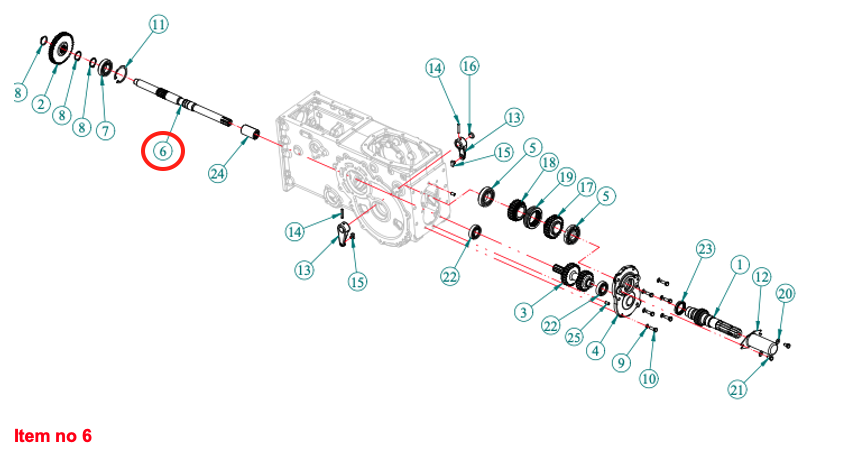 11
8
2
8
8
7
6
24
14
16
13
15
5
18
19
17
5
14
13
15
22
23
1
12
20
3
22
25
4
9
10
21
Item no 6