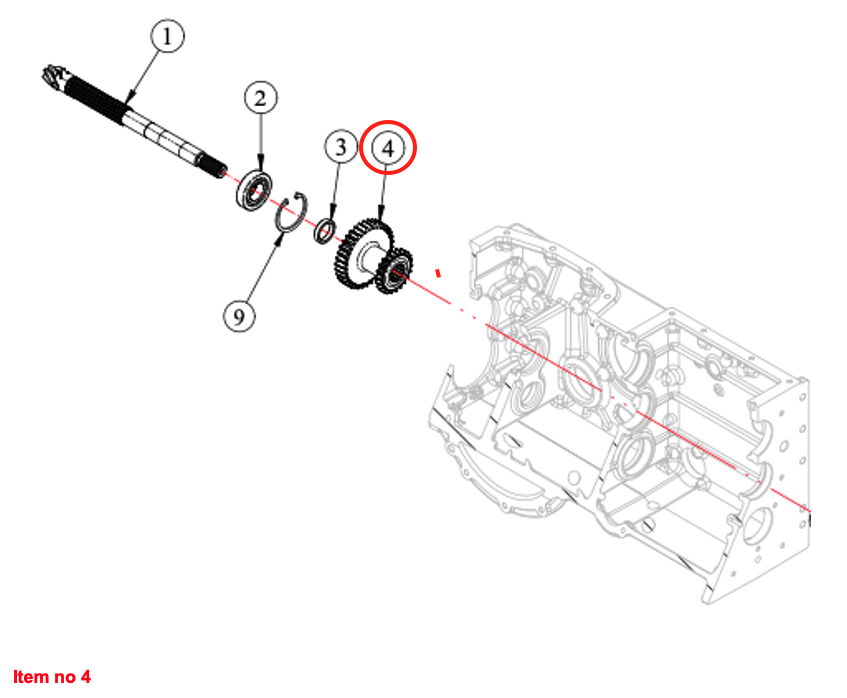 1
2
3
4
9

Item no 4