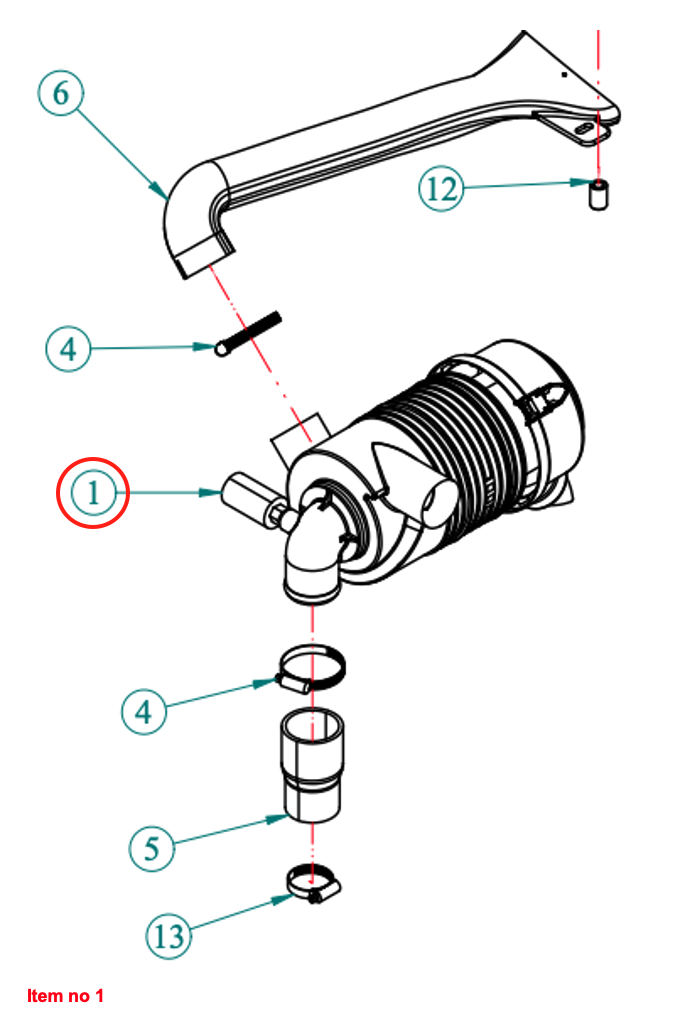 6

12

4

1

4

5

13

Item no 1