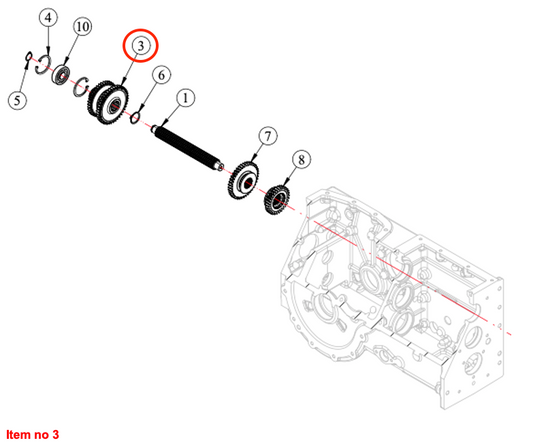 4
10
3
5
6
1
7
8
Item no 3