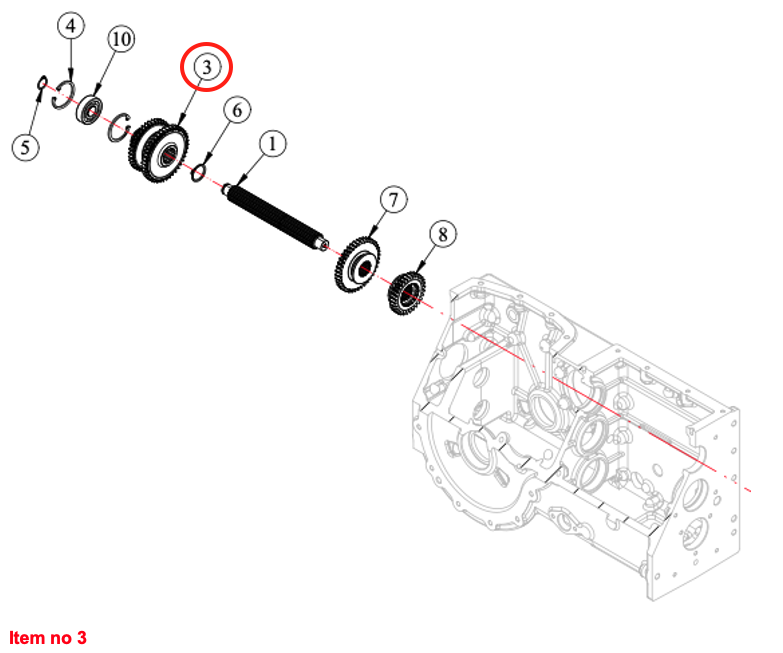 4
10
3
5
6
1
7
8
Item no 3