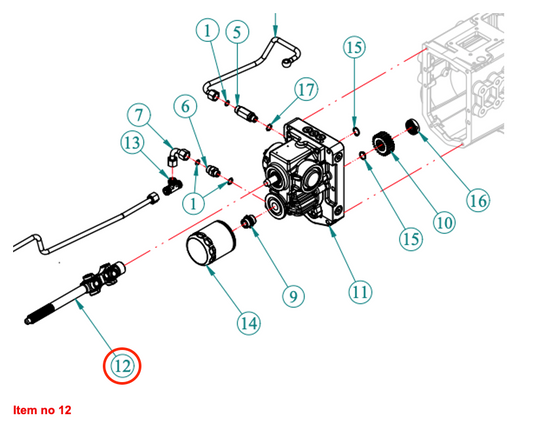 1
5
15
17
7
6
13
1
16
10
15
11
9
14
12

Item no 12