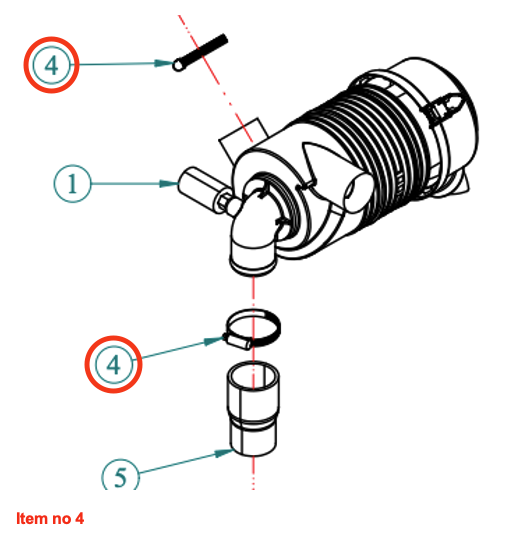 4

1

4

5

Item no 4