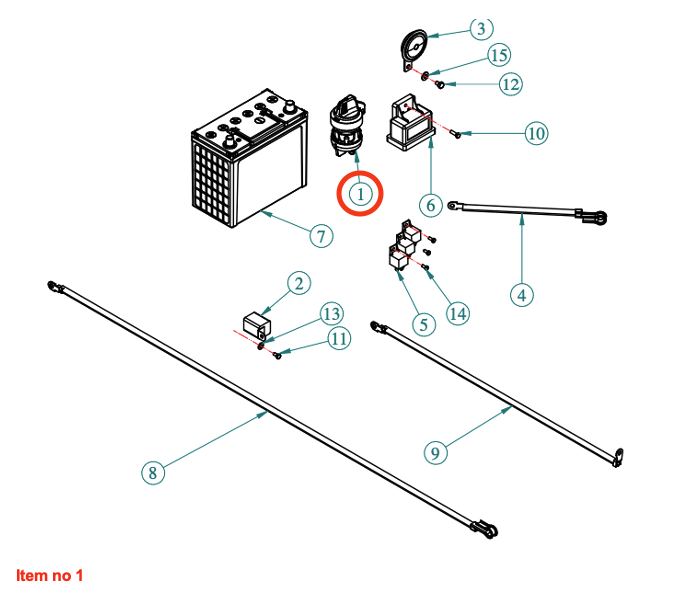 3
15
12
10
1
6
7
4
2
13
11
5
14
9
8
Item no 1