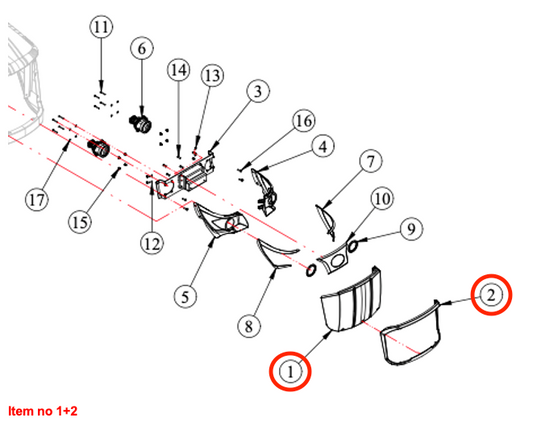 11
6
14
13
3
16
4
7
10
9
17
15
12
5
8
2
1
Item no 1+2