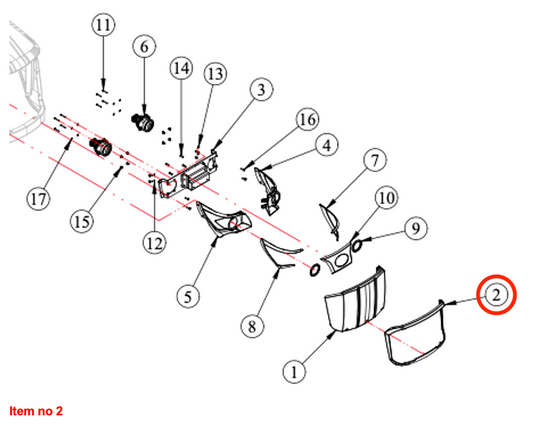 11
6
14
13
3
16
4
7
10
9
17
15
12
5
8
2
1
Item no 2