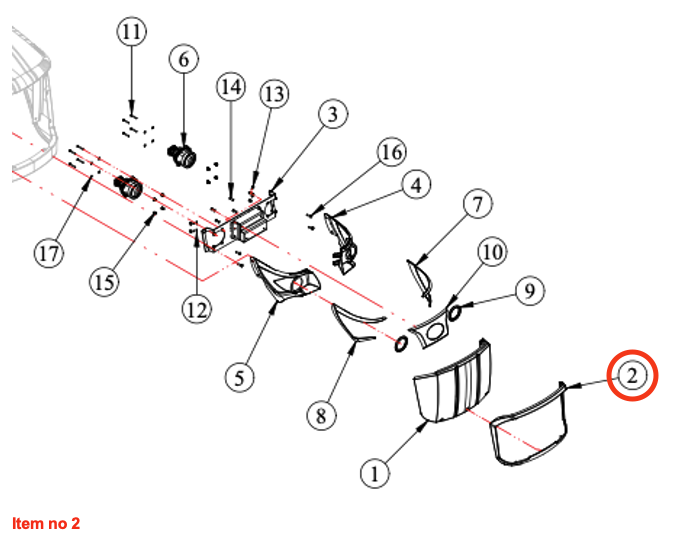 11
6
14
13
3
16
4
7
10
9
17
15
12
5
8
2
1

Item no 2