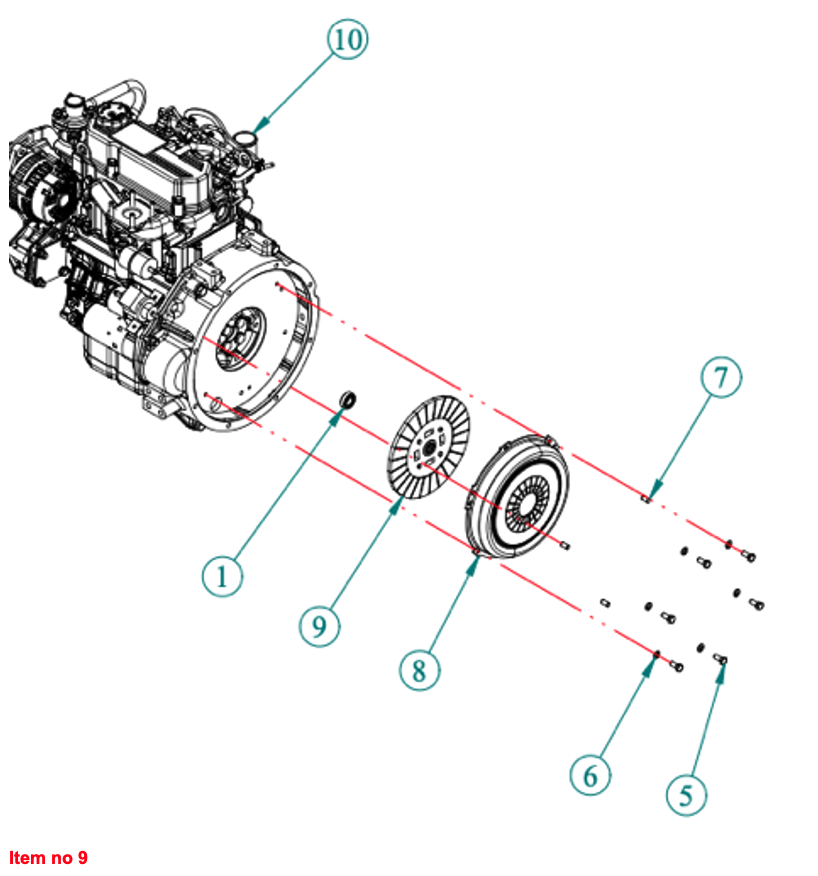 10

7

1

9

8

6

5

Item no 9