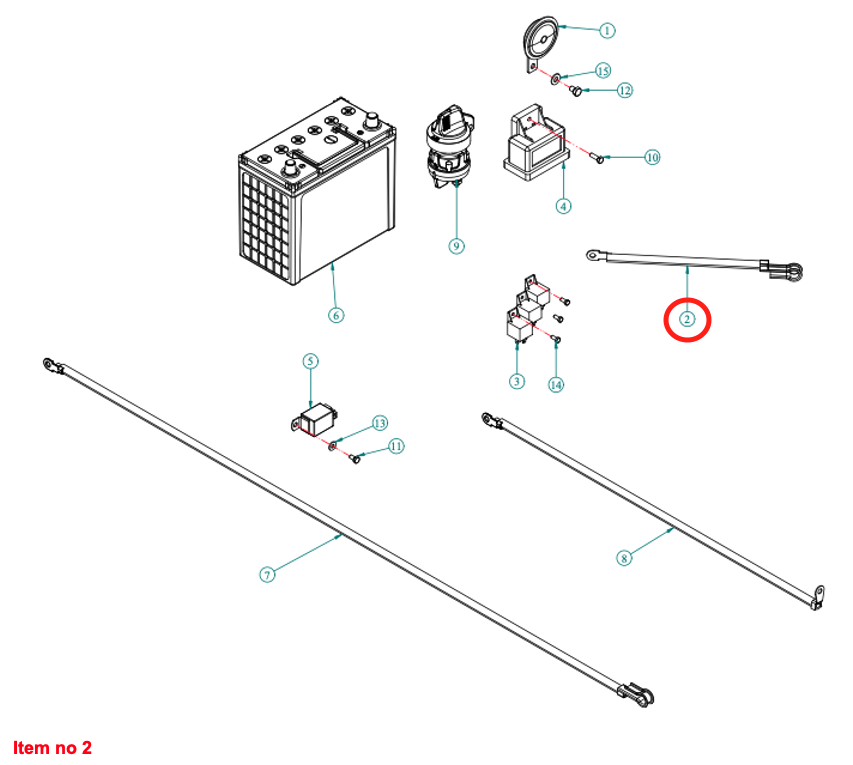 1
15
12
10
4
9
6
2
3
14
5
13
11
7
8
Item no 2