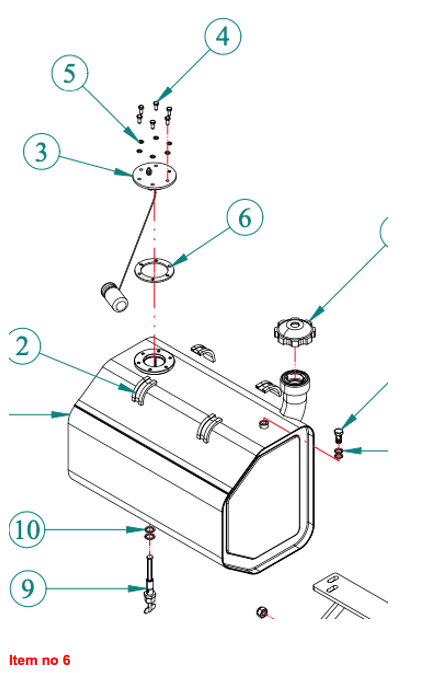 4
5
3
6
2
10
9
Item no 6